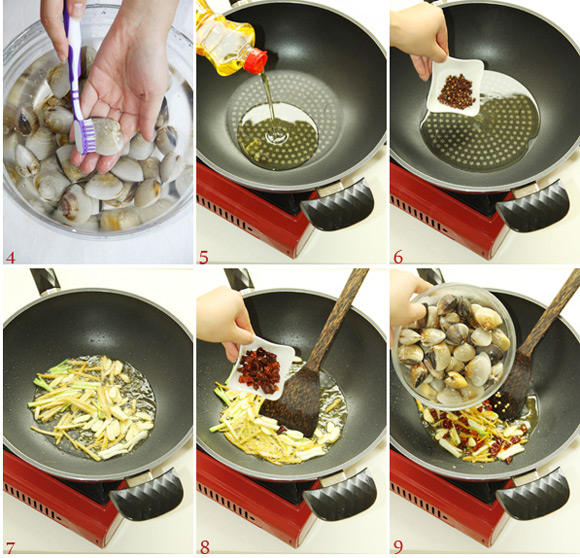 4
5
6
7
8
9