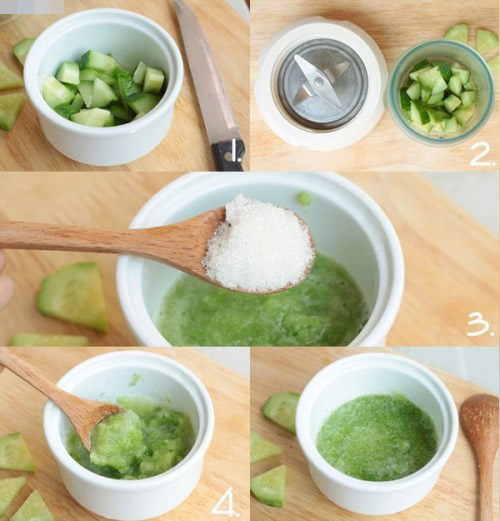 1.

2.

3.

4.