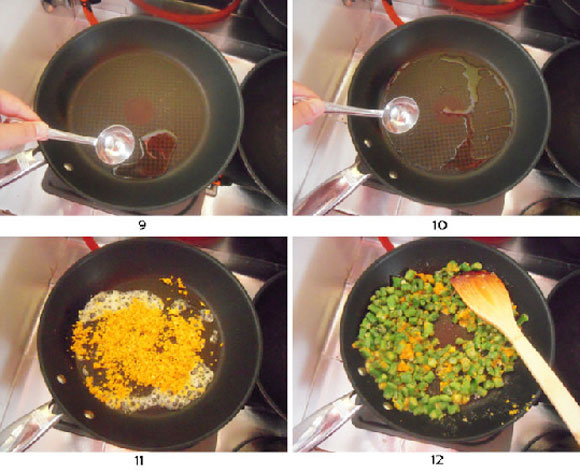 9

10

11

12